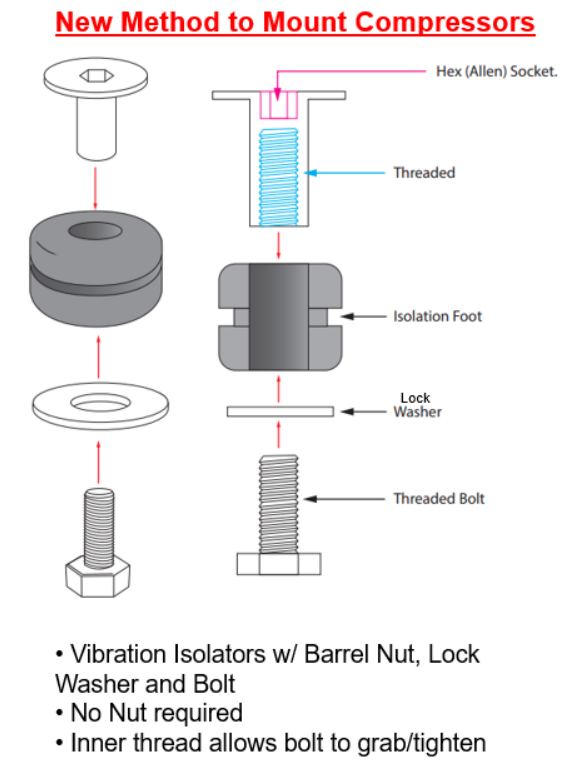 New Method to Mount Compressors

Hex (Allen) Socket.

Threaded

Isolation Foot

Lock Washer

Threaded Bolt

• Vibration Isolators w/ Barrel Nut, Lock Washer and Bolt
• No Nut required
• Inner thread allows bolt to grab/tighten